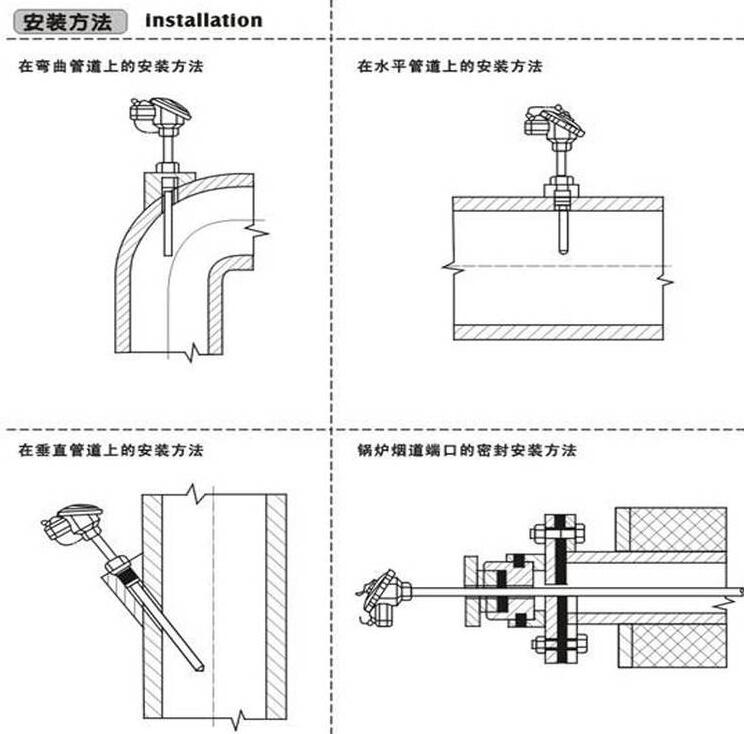 安装方法 installation

在弯曲管道上的安装方法

在水平管道上的安装方法

在垂直管道上的安装方法

锅炉烟道端口的密封安装方法